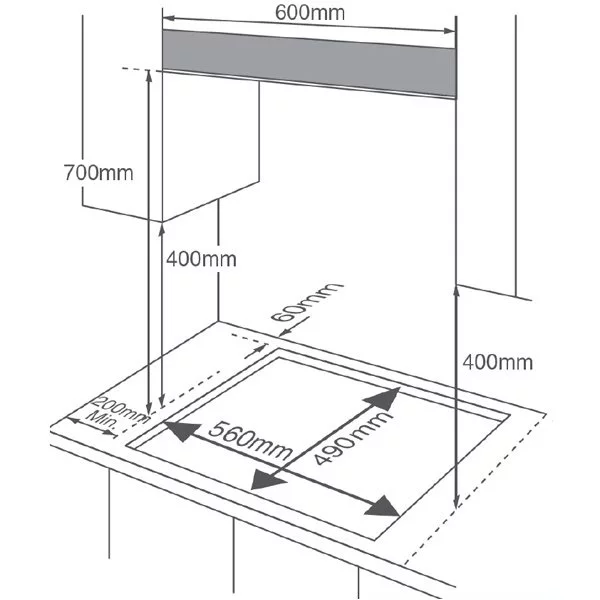 600mm

700mm

400mm

60mm

400mm

200mm
Min.

560mm

490mm