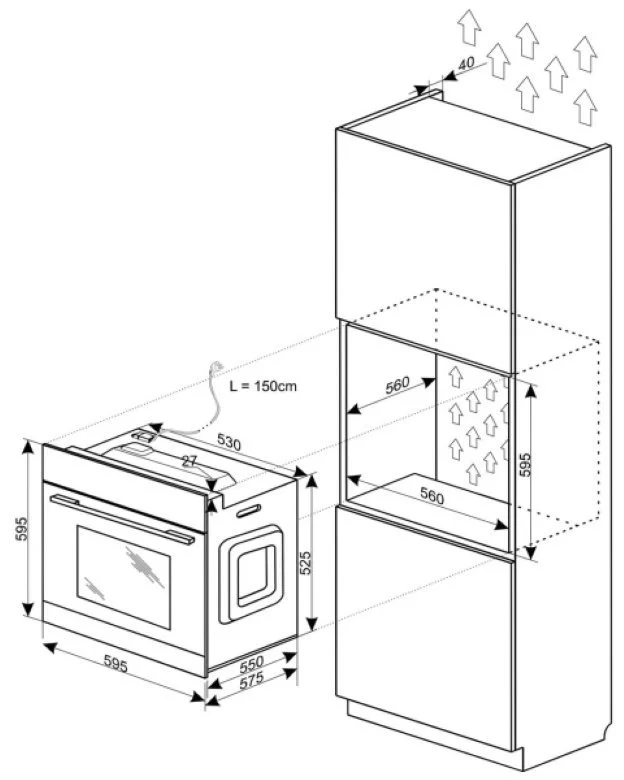 40

L = 150cm

560

530

27

595

560

595

525

595

550

575