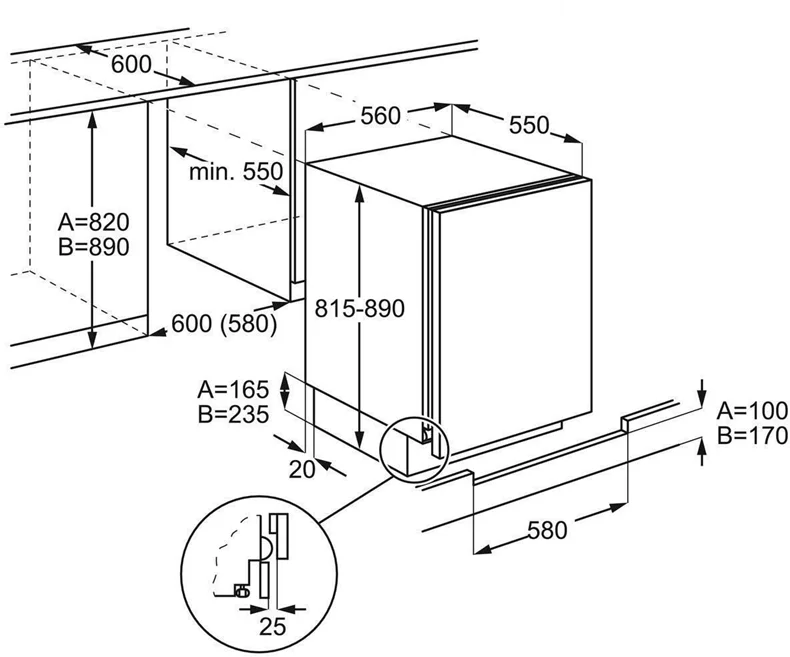 600
560
550
min. 550
A=820
B=890
815-890
600 (580)
A=165
B=235
20
A=100
B=170
580
25